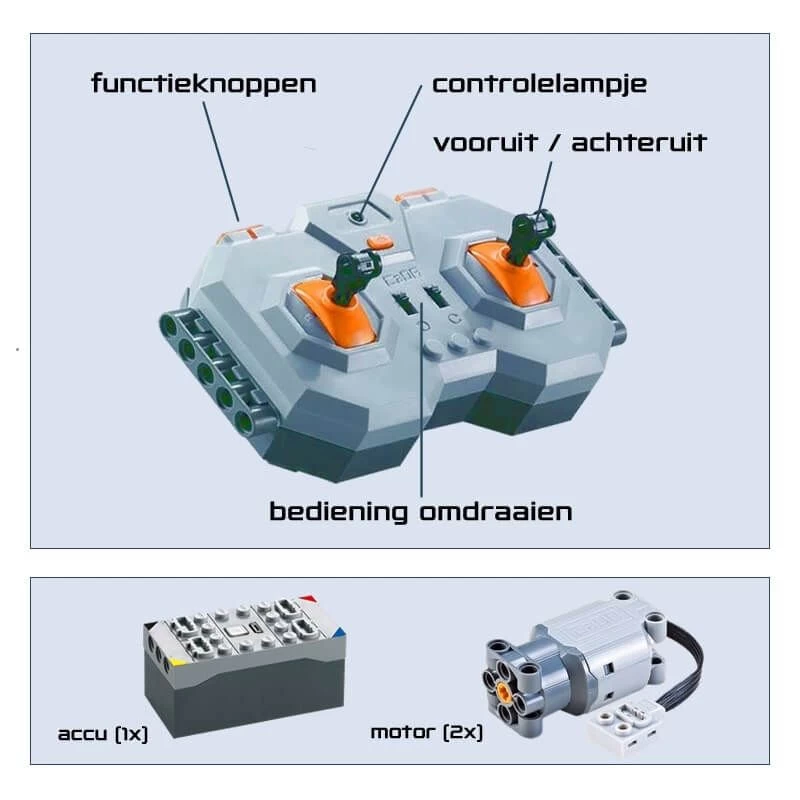 functieknoppen

controlelampje

vooruit / achteruit

bediening omdraaien

accu (1x)

motor (2x)